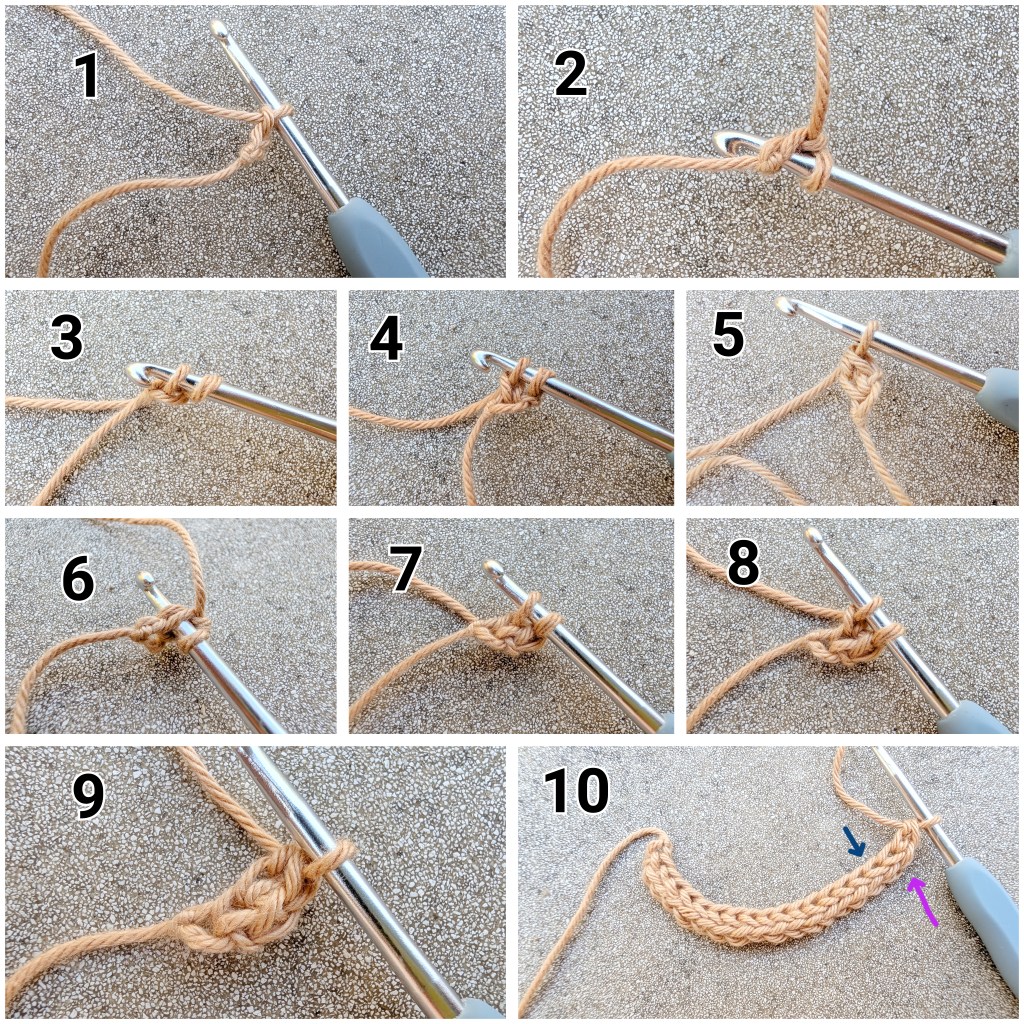 1
2
3
4
5
6
7
8
9
10