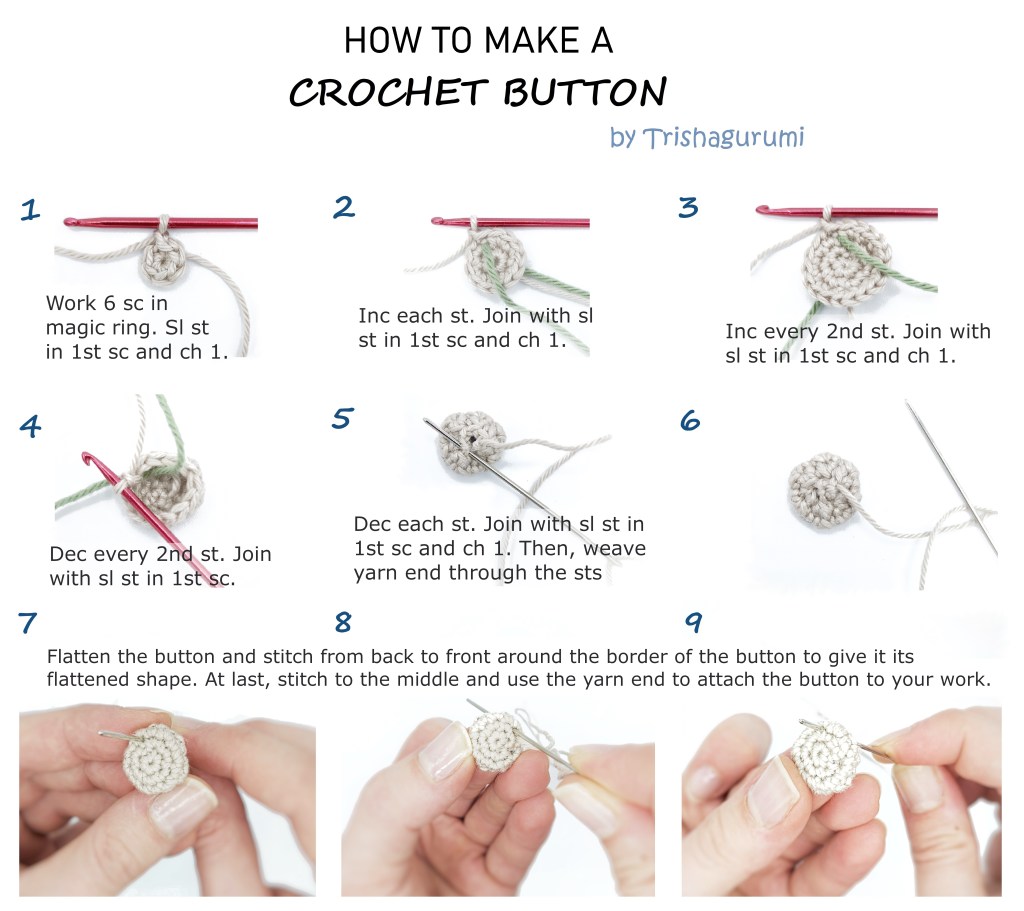 HOW TO MAKE A
CROCHET BUTTON

by Trishagurumi

1

Work 6 sc in magic ring. Sl st in 1st sc and ch 1.

2

Inc each st. Join with sl st in 1st sc and ch 1.

3

Inc every 2nd st. Join with sl st in 1st sc and ch 1.

4

Dec every 2nd st. Join with sl st in 1st sc.

5

Dec each st. Join with sl st in 1st sc and ch 1. Then, weave yarn end through the sts

6

7

8

9

Flatten the button and stitch from back to front around the border of the button to give it its flattened shape. At last, stitch to the middle and use the yarn end to attach the button to your work.